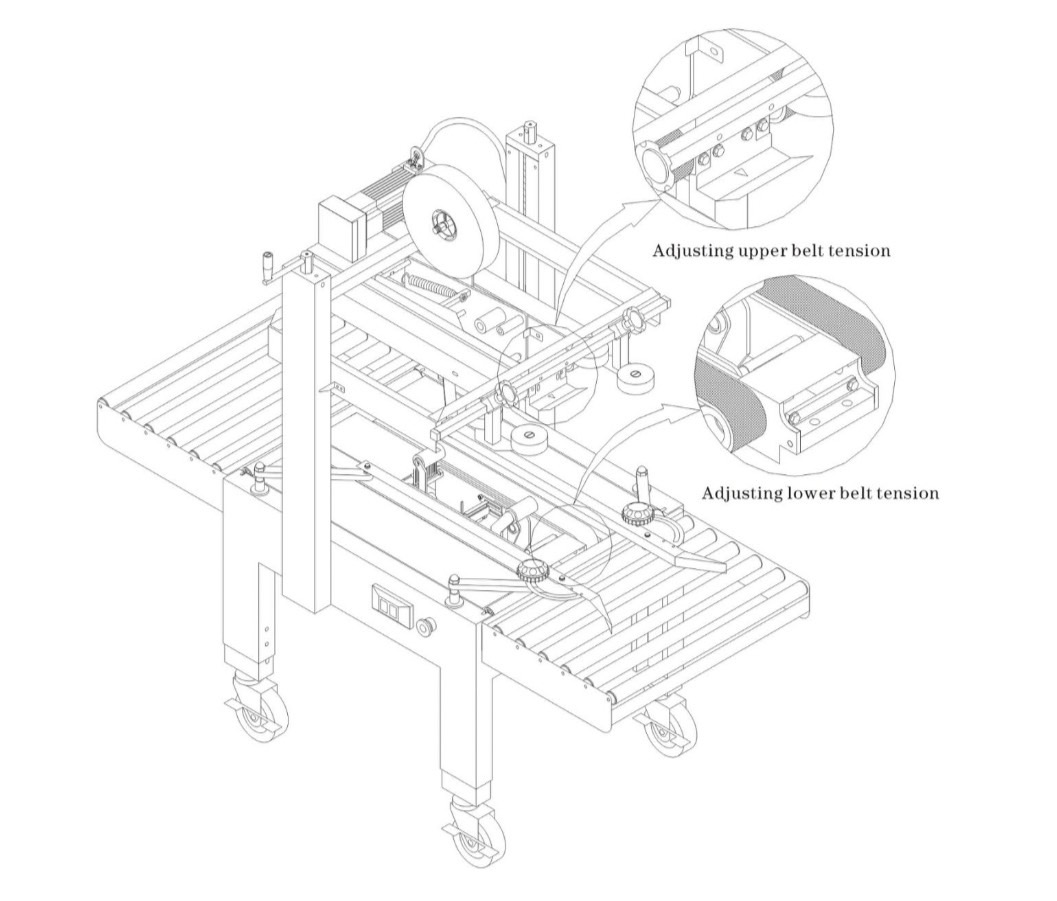 Adjusting upper belt tension

Adjusting lower belt tension