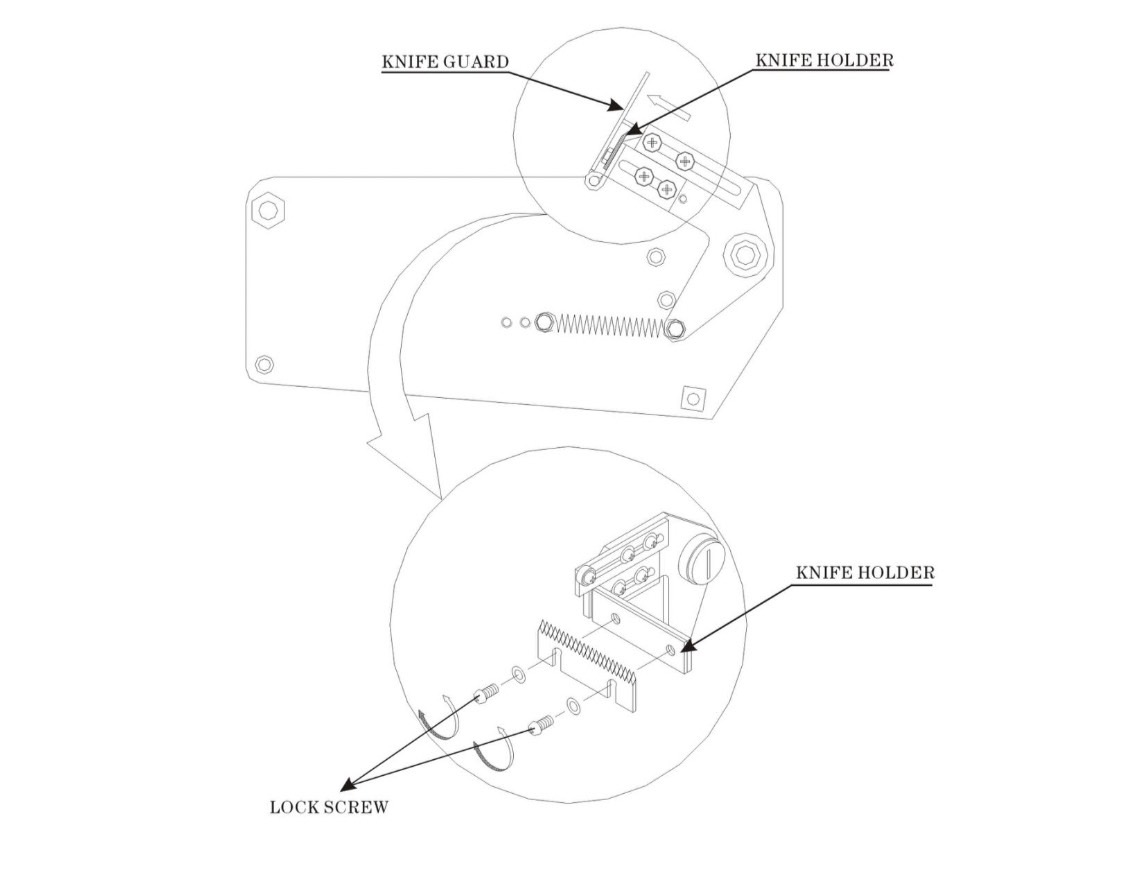 KNIFE GUARD

KNIFE HOLDER

KNIFE HOLDER

LOCK SCREW